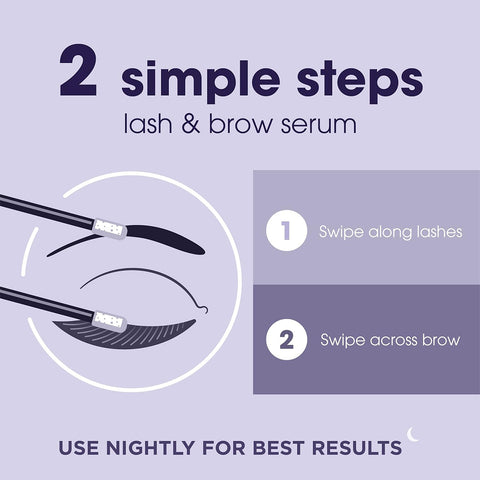 2 simple steps
lash & brow serum

1 Swipe along lashes

2 Swipe across brow

USE NIGHTLY FOR BEST RESULTS