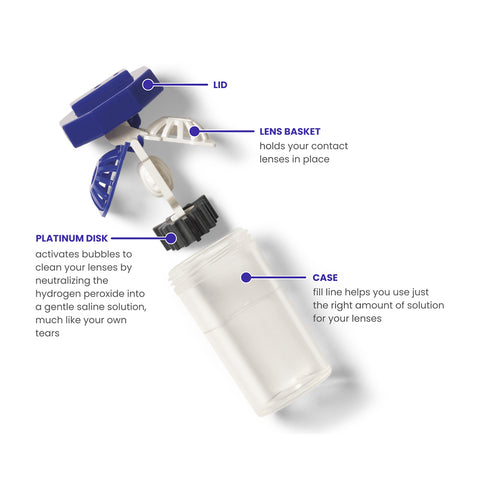 LID

LENS BASKET
holds your contact lenses in place

PLATINUM DISK
activates bubbles to clean your lenses by neutralizing the hydrogen peroxide into a gentle saline solution, much like your own tears

CASE
fill line helps you use just the right amount of solution for your lenses