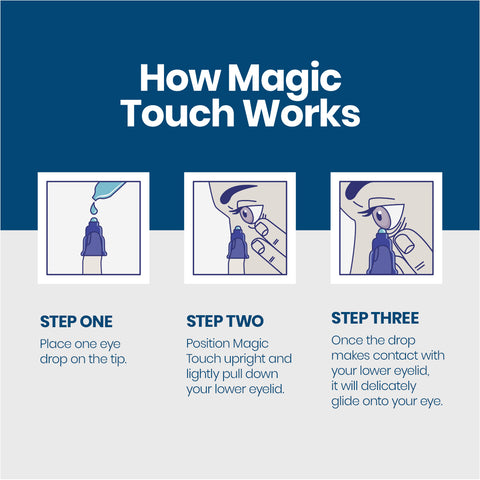 How Magic Touch Works

STEP ONE

Place one eye drop on the tip.

STEP TWO

Position Magic Touch upright and lightly pull down your lower eyelid.

STEP THREE

Once the drop makes contact with your lower eyelid, it will delicately glide onto your eye.